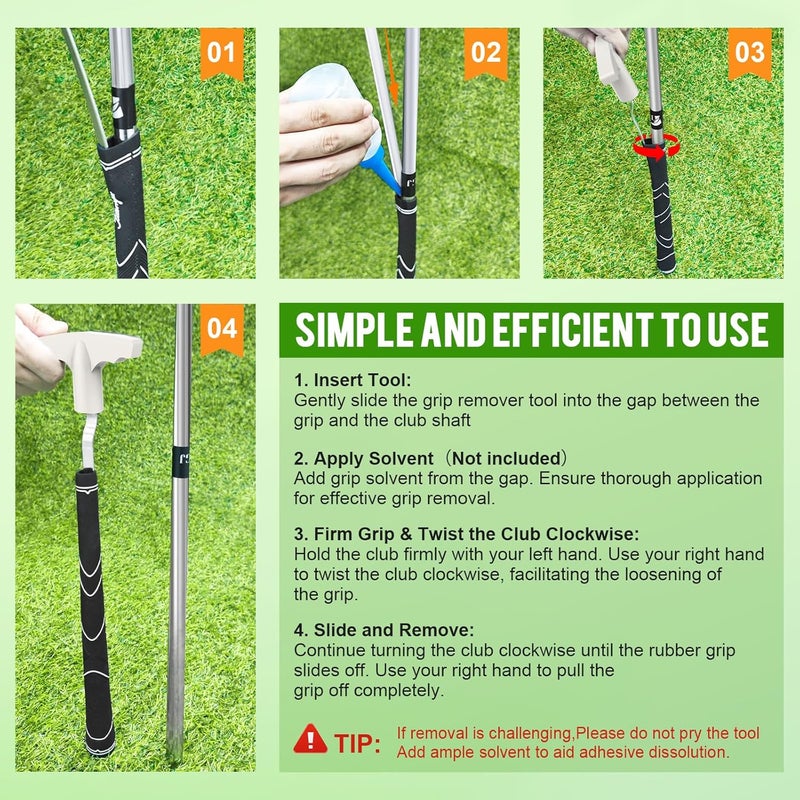 01

02

03

04

SIMPLE AND EFFICIENT TO USE

1. Insert Tool:
Gently slide the grip remover tool into the gap between the grip and the club shaft

2. Apply Solvent（Not included）
Add grip solvent from the gap. Ensure thorough application for effective grip removal.

3. Firm Grip & Twist the Club Clockwise:
Hold the club firmly with your left hand. Use your right hand to twist the club clockwise, facilitating the loosening of the grip.

4. Slide and Remove:
Continue turning the club clockwise until the rubber grip slides off. Use your right hand to pull the grip off completely.

TIP: If removal is challenging,Please do not pry the tool
Add ample solvent to aid adhesive dissolution.